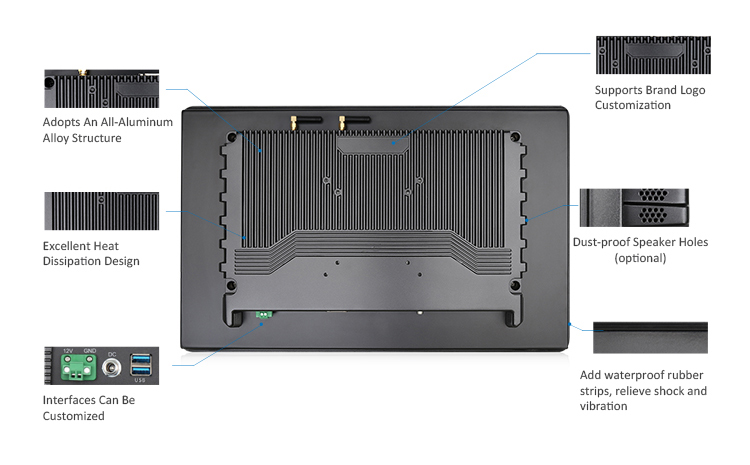 Adopts An All-Aluminum Alloy Structure

Excellent Heat Dissipation Design

12V GND DC USB

Interfaces Can Be Customized

Supports Brand Logo Customization

Dust-proof Speaker Holes (optional)

Add waterproof rubber strips, relieve shock and vibration