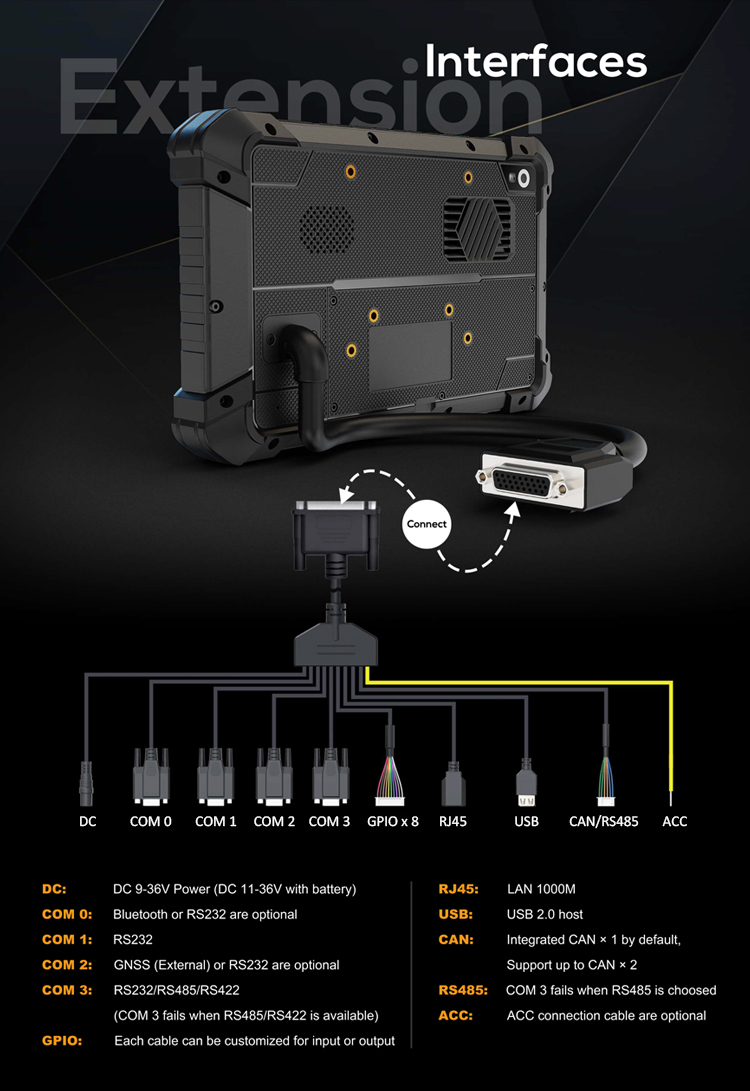 Extension Interfaces

Connect

DC COM 0 COM 1 COM 2 COM 3 GPIO x 8 RJ45 USB CAN/RS485 ACC

DC: DC 9-36V Power (DC 11-36V with battery)
COM 0: Bluetooth or RS232 are optional
COM 1: RS232
COM 2: GNSS (External) or RS232 are optional
COM 3: RS232/RS485/RS422
(COM 3 fails when RS485/RS422 is available)
GPIO: Each cable can be customized for input or output

RJ45: LAN 1000M
USB: USB 2.0 host
CAN: Integrated CAN × 1 by default,
Support up to CAN × 2
RS485: COM 3 fails when RS485 is choosed
ACC: ACC connection cable are optional