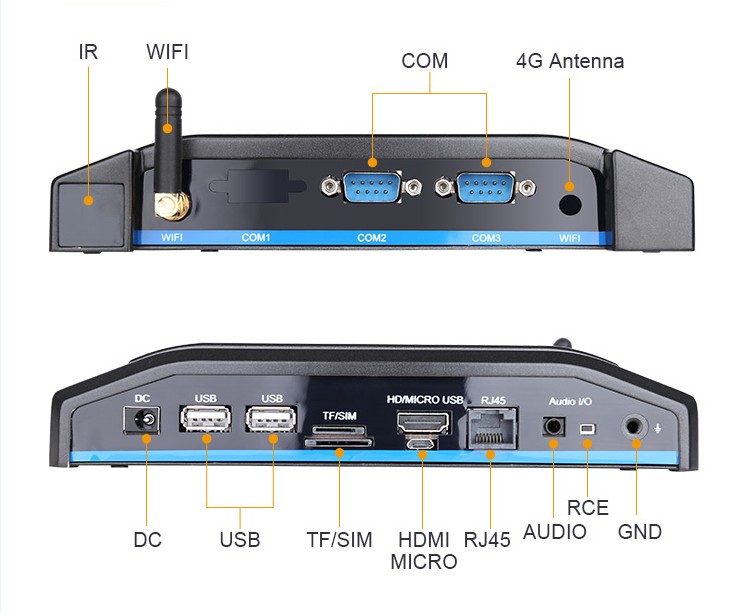 IR
WIFI
COM
4G Antenna

WIFI COM1 COM2 COM3 WIFI

DC USB USB TF/SIM HD/MICRO USB RJ45 Audio I/O

DC
USB
TF/SIM
HDMI
MICRO
RJ45
AUDIO
RCE
GND