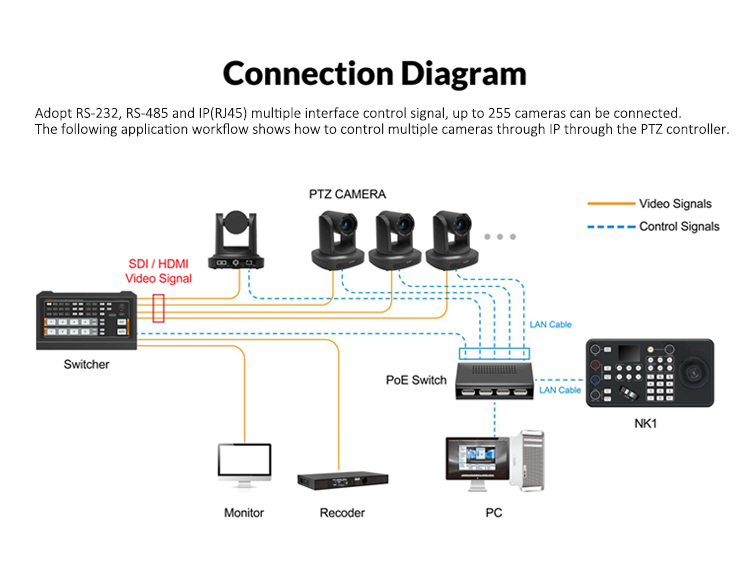 Connection Diagram

Adopt RS-232, RS-485 and IP(RJ45) multiple interface control signal, up to 255 cameras can be connected. The following application workflow shows how to control multiple cameras through IP through the PTZ controller.

PTZ CAMERA

Video Signals
Control Signals

SDI / HDMI
Video Signal

LAN Cable

Switcher

PoE Switch

LAN Cable

NK1

Monitor

Recoder

PC