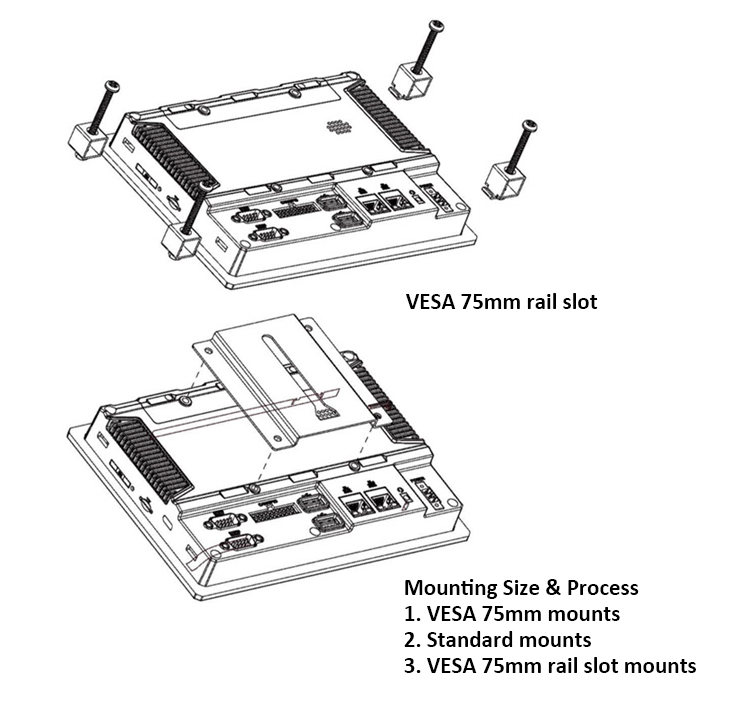 VESA 75mm rail slot

Mounting Size & Process
1. VESA 75mm mounts
2. Standard mounts
3. VESA 75mm rail slot mounts