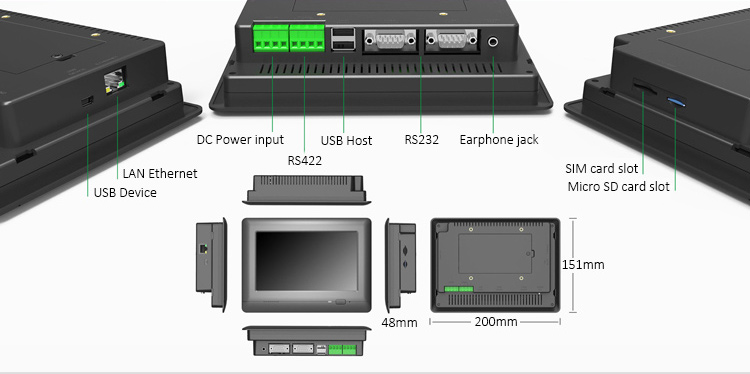 DC Power input
RS422
USB Host
RS232
Earphone jack
LAN Ethernet
USB Device
SIM card slot
Micro SD card slot
151mm
48mm
200mm